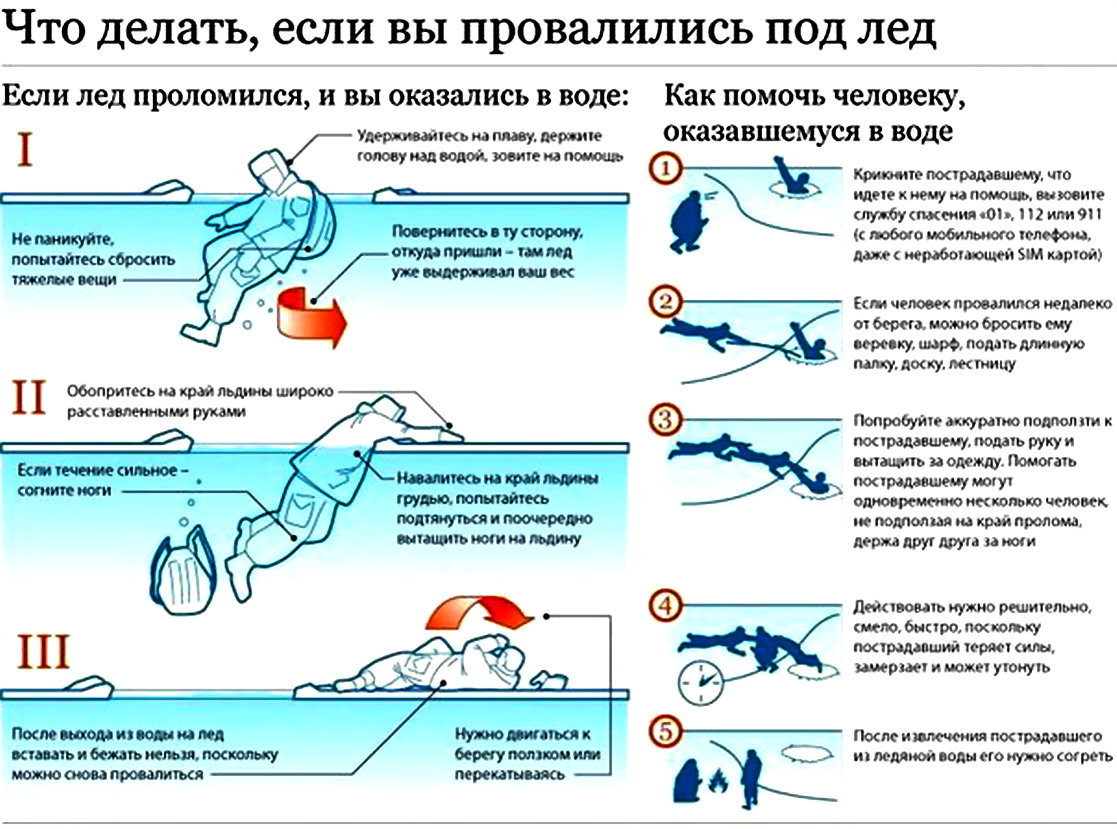 Что делать, если вы провалились под лед

Если лед проломился, и вы оказались в воде:

I

Удерживайтесь на плаву, держите голову над водой, зовите на помощь

Не паникуйте, попытайтесь сбросить тяжелые вещи

Повернитесь в ту сторону, откуда пришли – там лед уже выдерживал ваш вес

II

Обопритесь на край льдины широко расставленными руками

Если течение сильное – согните ноги

Навалитесь на край льдины грудью, попытайтесь подтянуться и поочередно вытащить ноги на льдину

III

После выхода из воды на лед вставать и бежать нельзя, поскольку можно снова провалиться

Нужно двигаться к берегу ползком или перекатываясь

Как помочь человеку, оказавшемуся в воде

1 Крикните пострадавшему, что идете к нему на помощь, вызовите службу спасения «01», 112 или 911 (с любого мобильного телефона, даже с неработающей SIM картой)

2 Если человек провалился недалеко от берега, можно бросить ему веревку, шарф, подать длинную палку, доску, лестницу

3 Попробуйте аккуратно подползти к пострадавшему, подать руку и вытащить за одежду. Помогать пострадавшему могут одновременно несколько человек, не подползая на край пролома, держа друг друга за ноги

4 Действовать нужно решительно, смело, быстро, поскольку пострадавший теряет силы, замерзает и может утонуть

5 После извлечения пострадавшего из ледяной воды его нужно согреть